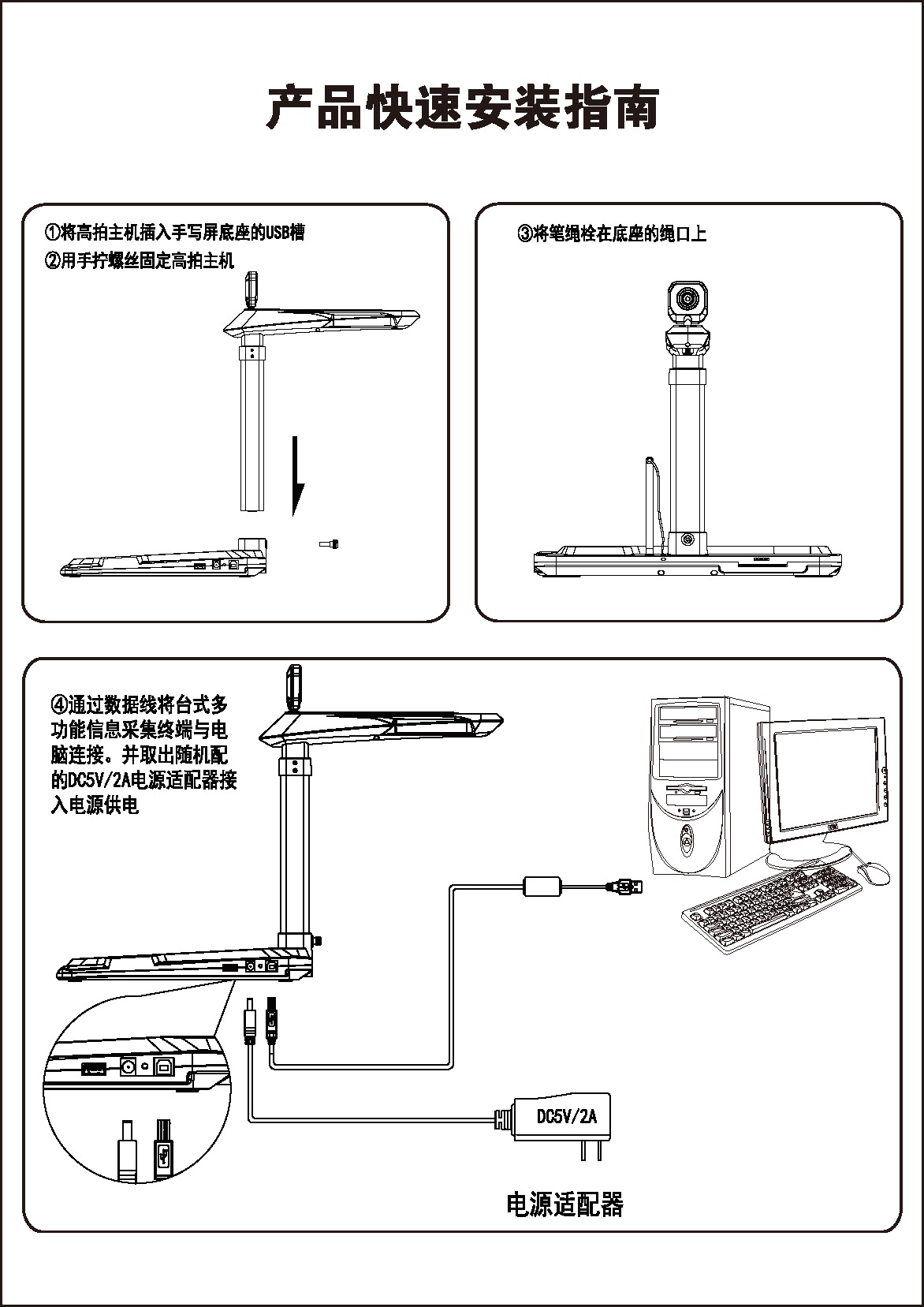 产品快速安装指南

①将高拍主机插入手写屏底座的USB槽
②用手拧螺丝固定高拍主机

③将笔绳栓在底座的绳口上

④通过数据线将台式多功能信息采集终端与电脑连接。并取出随机配的DC5V/2A电源适配器接入电源供电

DC5V/2A

电源适配器